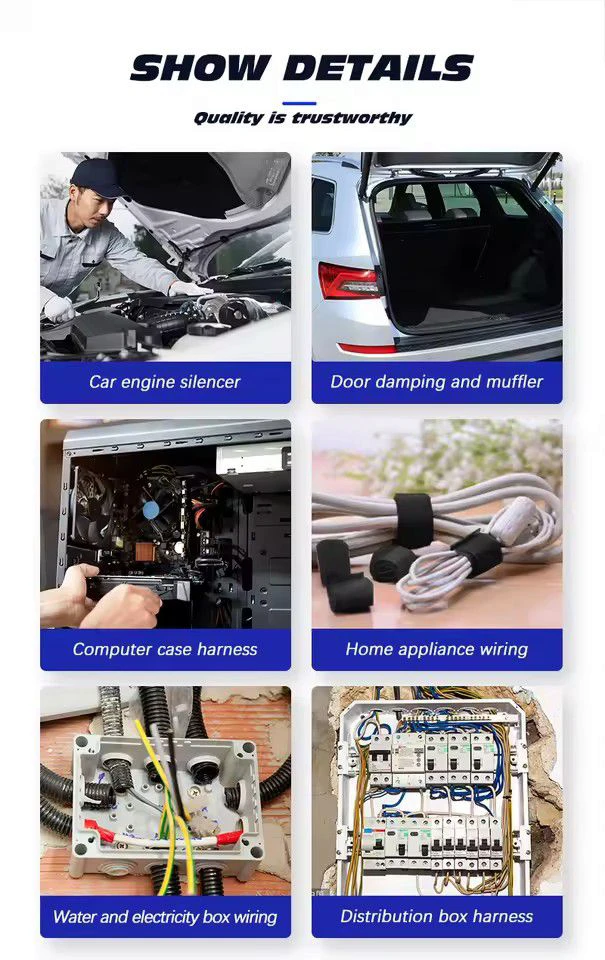 SHOW DETAILS

Quality is trustworthy

Car engine silencer

Door damping and muffler

Computer case harness

Home appliance wiring

Water and electricity box wiring

Distribution box harness