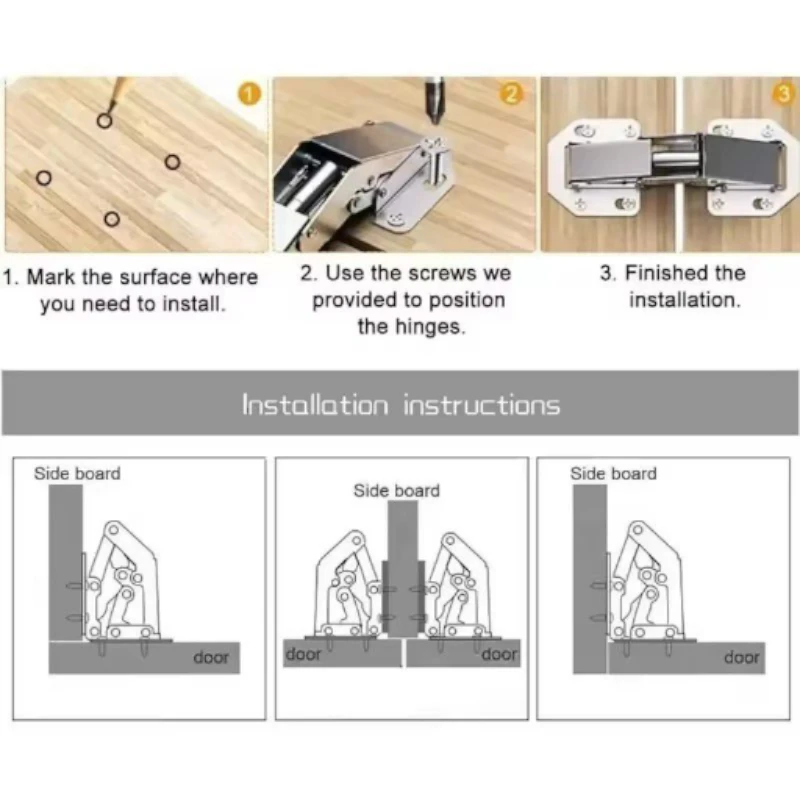 1

2

3

1. Mark the surface where you need to install.

2. Use the screws we provided to position the hinges.

3. Finished the installation.

Installation instructions

Side board

door

Side board

door

door

Side board

door