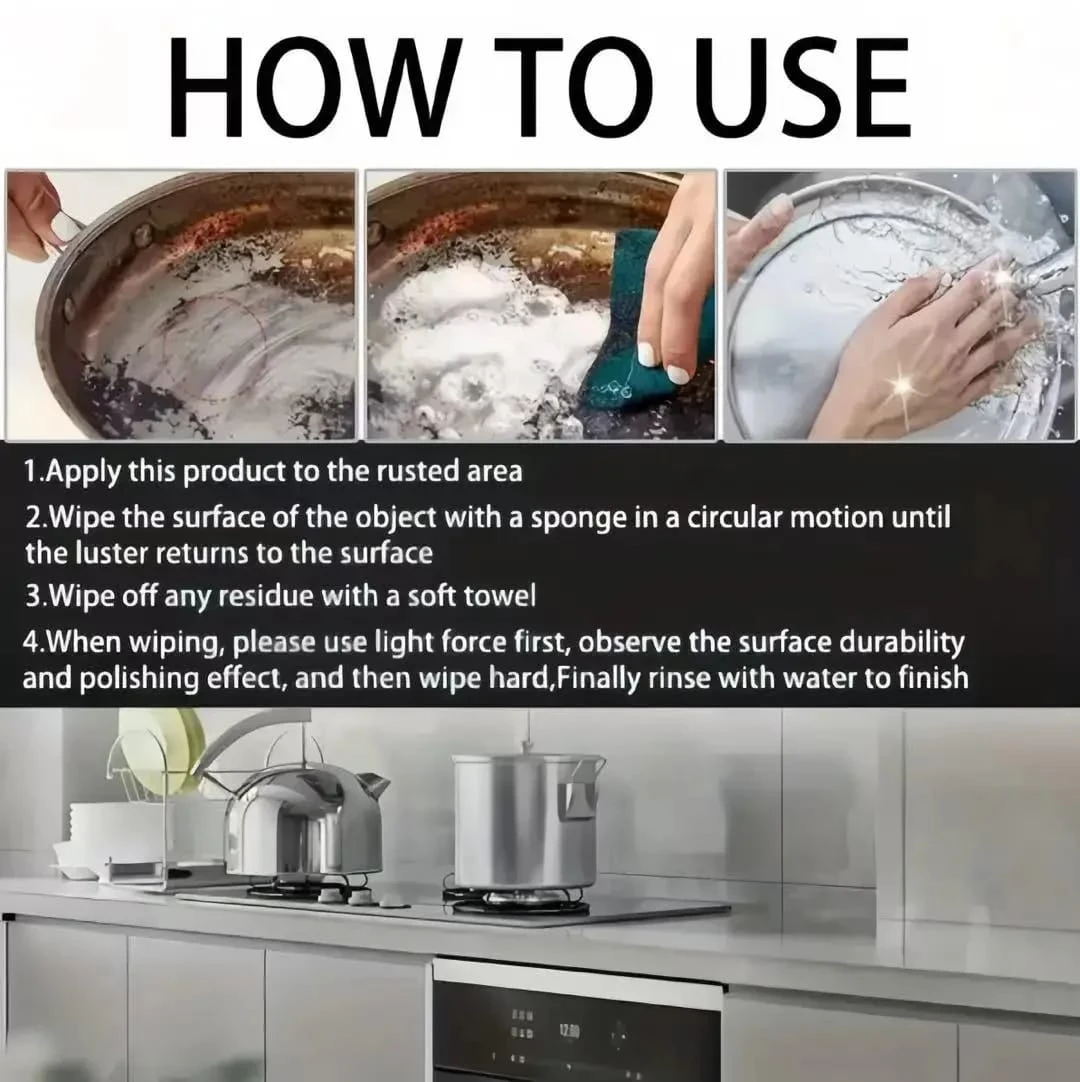 HOW TO USE

1.Apply this product to the rusted area

2.Wipe the surface of the object with a sponge in a circular motion until the luster returns to the surface

3.Wipe off any residue with a soft towel

4.When wiping, please use light force first, observe the surface durability and polishing effect, and then wipe hard,Finally rinse with water to finish

12:00